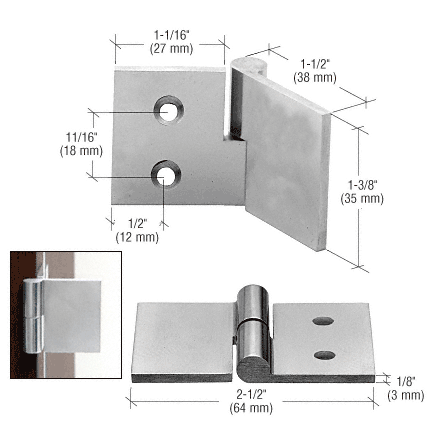 1-1/16"
(27 mm)

1-1/2"
(38 mm)

11/16"
(18 mm)

1-3/8"
(35 mm)

1/2"
(12 mm)

1/8"
(3 mm)

2-1/2"
(64 mm)